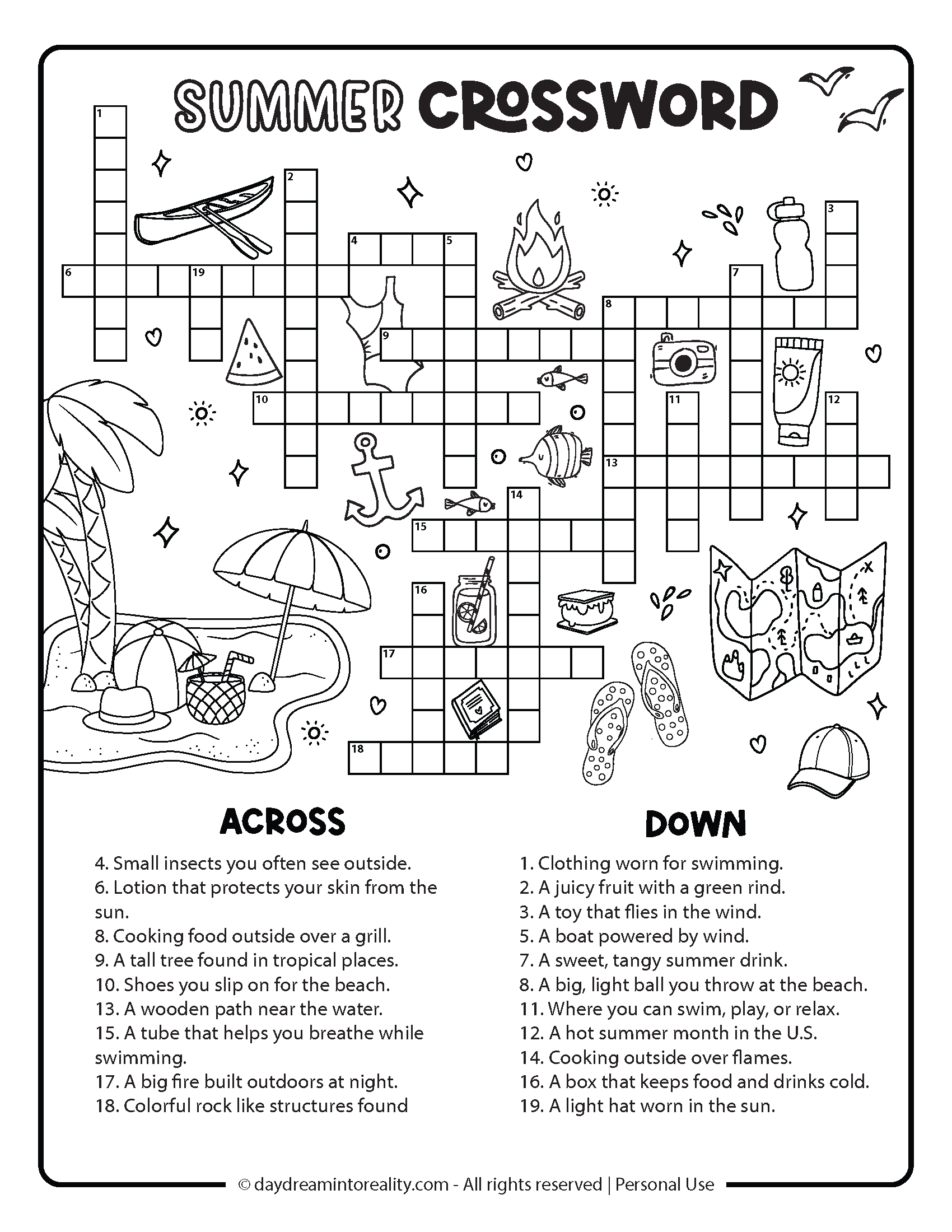 SUMMER CROSSWORD

1
2
3
4
5
6
19
7
8
9
10
11
12
13
14
15
16
17
18

ACROSS

4. Small insects you often see outside.
6. Lotion that protects your skin from the sun.
8. Cooking food outside over a grill.
9. A tall tree found in tropical places.
10. Shoes you slip on for the beach.
13. A wooden path near the water.
15. A tube that helps you breathe while swimming.
17. A big fire built outdoors at night.
18. Colorful rock like structures found

DOWN

1. Clothing worn for swimming.
2. A juicy fruit with a green rind.
3. A toy that flies in the wind.
5. A boat powered by wind.
7. A sweet, tangy summer drink.
8. A big, light ball you throw at the beach.
11. Where you can swim, play, or relax.
12. A hot summer month in the U.S.
14. Cooking outside over flames.
16. A box that keeps food and drinks cold.
19. A light hat worn in the sun.

© daydreamintoreality.com - All rights reserved | Personal Use