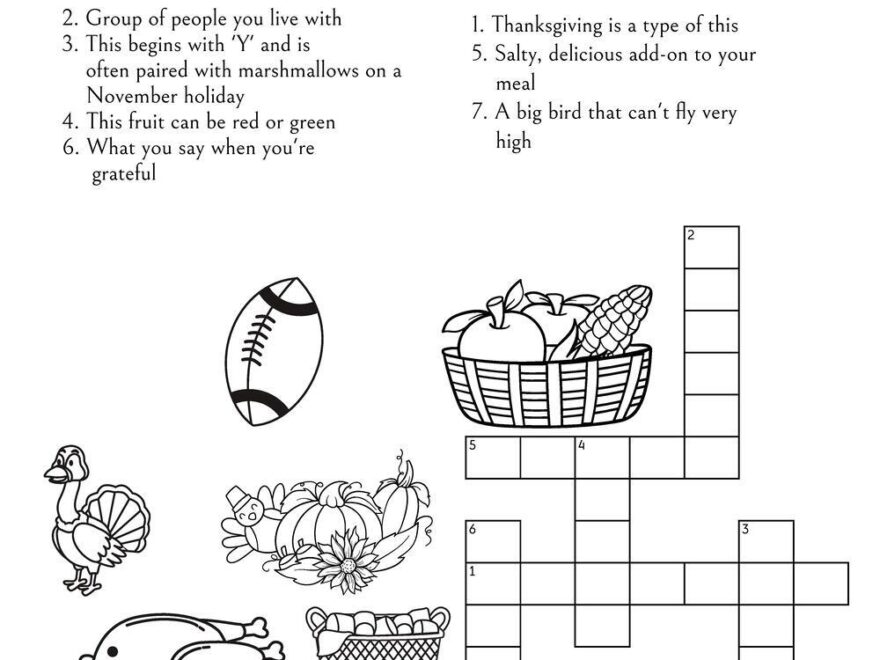 2. Group of people you live with
3. This begins with 'Y' and is often paired with marshmallows on a November holiday
4. This fruit can be red or green
6. What you say when you're grateful

1. Thanksgiving is a type of this
5. Salty, delicious add-on to your meal
7. A big bird that can't fly very high

2

5

4

6

3

1